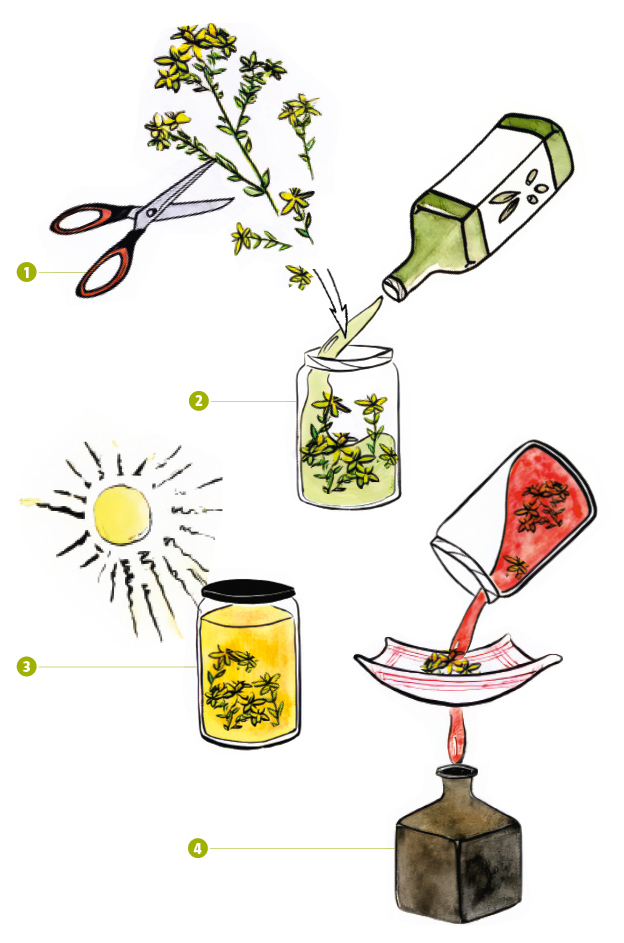 1

2

3

4