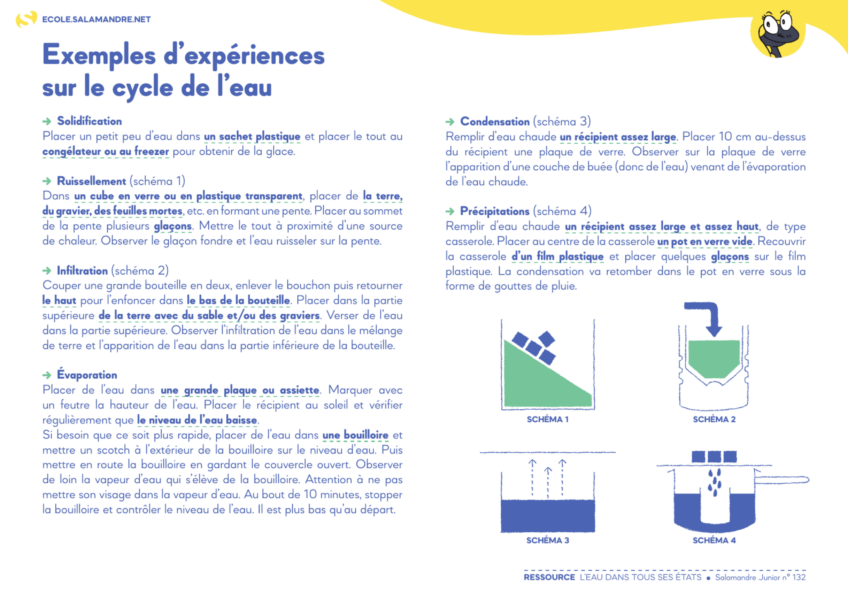 ECOLE.SALAMANDRE.NET

Exemples d'expériences sur le cycle de l'eau

→ Solidification
Placer un petit peu d'eau dans un sachet plastique et placer le tout au congélateur ou au freezer pour obtenir de la glace.

→ Ruissellement (schéma 1)
Dans un cube en verre ou en plastique transparent, placer de la terre, du gravier, des feuilles mortes, etc. en formant une pente. Placer au sommet de la pente plusieurs glaçons. Mettre le tout à proximité d'une source de chaleur. Observer le glaçon fondre et l'eau ruisseler sur la pente.

→ Infiltration (schéma 2)
Couper une grande bouteille en deux, enlever le bouchon puis retourner le haut pour l'enfoncer dans le bas de la bouteille. Placer dans la partie supérieure de la terre avec du sable et/ou des graviers. Verser de l'eau dans la partie supérieure. Observer l'infiltration de l'eau dans le mélange de terre et l'apparition de l'eau dans la partie inférieure de la bouteille.

→ Évaporation
Placer de l'eau dans une grande plaque ou assiette. Marquer avec un feutre la hauteur de l'eau. Placer le récipient au soleil et vérifier régulièrement que le niveau de l'eau baisse.
Si besoin que ce soit plus rapide, placer de l'eau dans une bouilloire et mettre un scotch à l'extérieur de la bouilloire sur le niveau d'eau. Puis mettre en route la bouilloire en gardant le couvercle ouvert. Observer de loin la vapeur d'eau qui s'élève de la bouilloire. Attention à ne pas mettre son visage dans la vapeur d'eau. Au bout de 10 minutes, stopper la bouilloire et contrôler le niveau de l'eau. Il est plus bas qu'au départ.

→ Condensation (schéma 3)
Remplir d'eau chaude un récipient assez large. Placer 10 cm au-dessus du récipient une plaque de verre. Observer sur la plaque de verre l'apparition d'une couche de buée (donc de l'eau) venant de l'évaporation de l'eau chaude.

→ Précipitations (schéma 4)
Remplir d'eau chaude un récipient assez large et assez haut, de type casserole. Placer au centre de la casserole un pot en verre vide. Recouvrir la casserole d'un film plastique et placer quelques glaçons sur le film plastique. La condensation va retomber dans le pot en verre sous la forme de gouttes de pluie.

SCHÉMA 1

SCHÉMA 2

SCHÉMA 3

SCHÉMA 4

RESSOURCE L'EAU DANS TOUS SES ÉTATS • Salamandre Junior n° 132