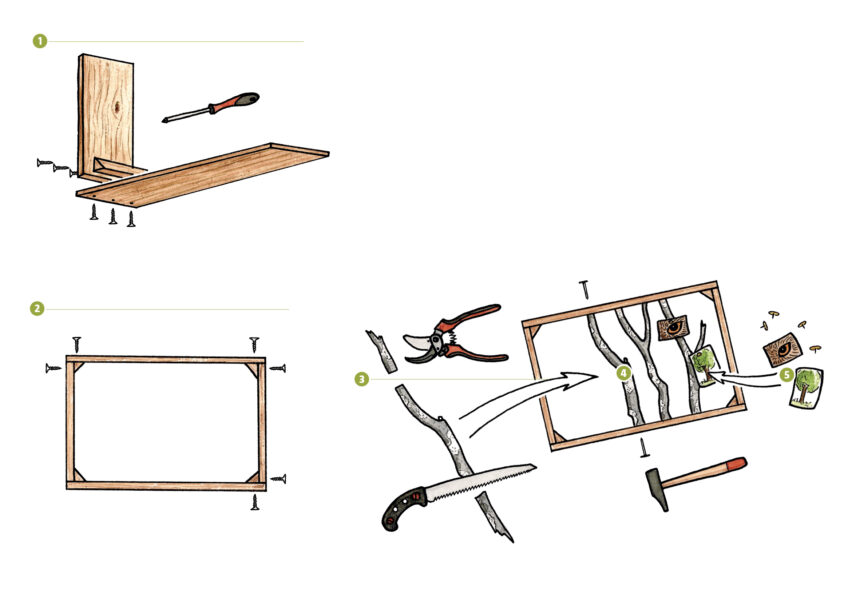 1

2

3

4

5