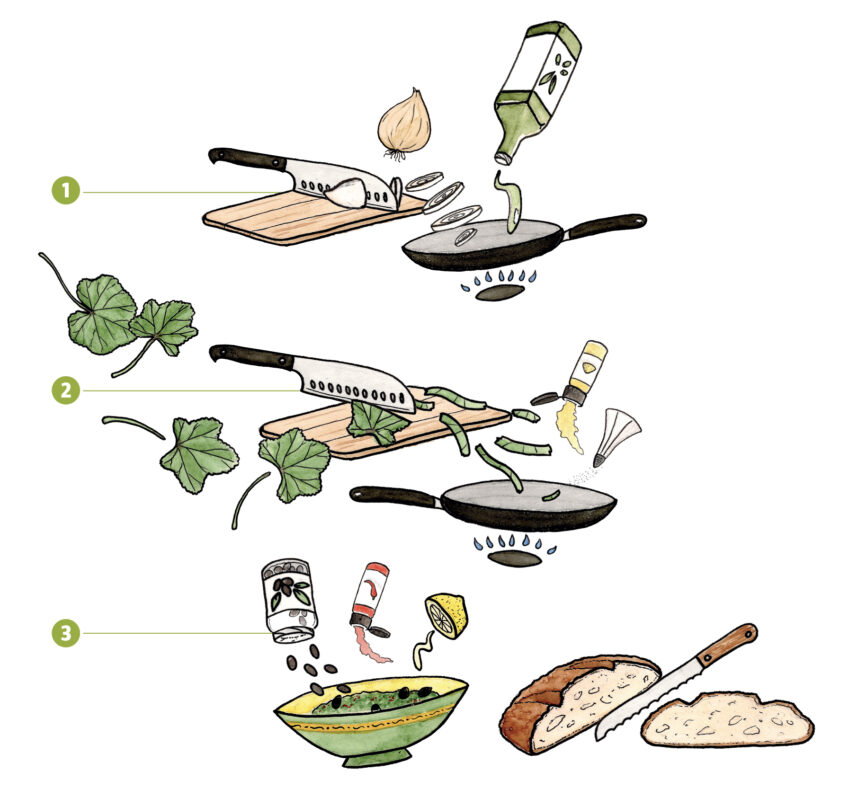 1

2

3