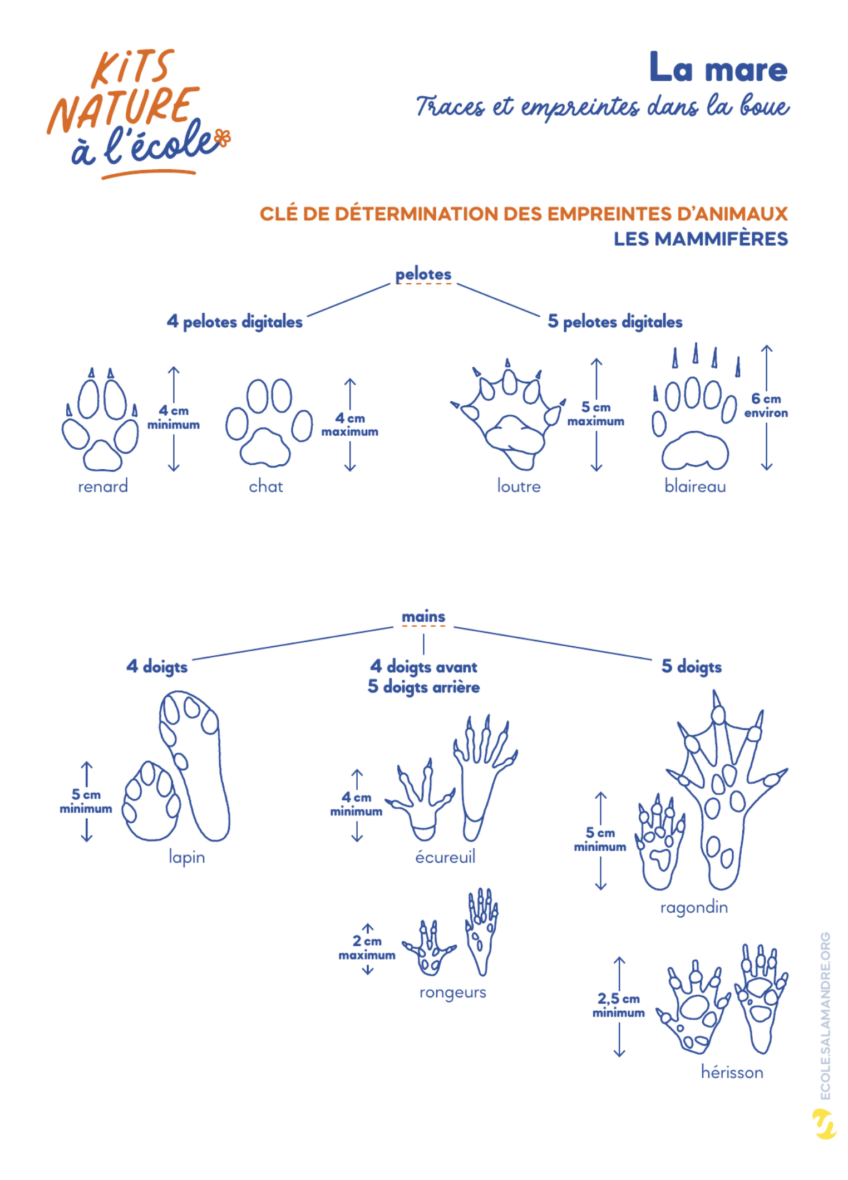 KITS NATURE à l'école

La mare
Traces et empreintes dans la boue

CLÉ DE DÉTERMINATION DES EMPREINTES D'ANIMAUX
LES MAMMIFÈRES

pelotes

4 pelotes digitales

4 cm minimum
renard

4 cm maximum
chat

5 pelotes digitales

5 cm maximum
loutre

6 cm environ
blaireau

mains

4 doigts

5 cm minimum
lapin

4 doigts avant
5 doigts arrière

4 cm minimum
écureuil

2 cm maximum
rongeurs

5 doigts

5 cm minimum
ragondin

2,5 cm minimum
hérisson

ECOLE.SALAMANDRE.ORG