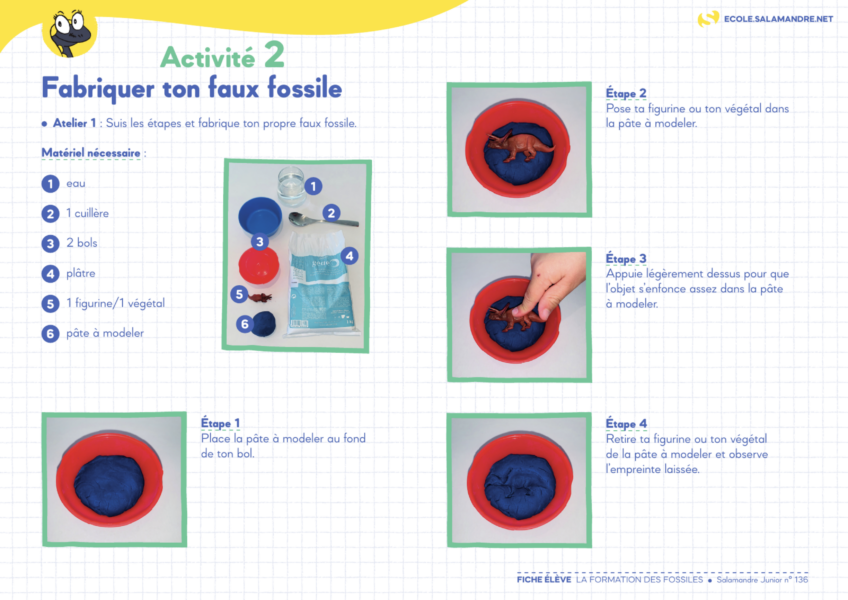 ECOLE.SALAMANDRE.NET

Activité 2
Fabriquer ton faux fossile

• Atelier 1 : Suis les étapes et fabrique ton propre faux fossile.

Matériel nécessaire :

1 eau
2 1 cuillère
3 2 bols
4 plâtre
5 1 figurine/1 végétal
6 pâte à modeler

1
2
3
4
5
6

Étape 1
Place la pâte à modeler au fond de ton bol.

Étape 2
Pose ta figurine ou ton végétal dans la pâte à modeler.

Étape 3
Appuie légèrement dessus pour que l'objet s'enfonce assez dans la pâte à modeler.

Étape 4
Retire ta figurine ou ton végétal de la pâte à modeler et observe l'empreinte laissée.

FICHE ÉLÈVE LA FORMATION DES FOSSILES • Salamandre Junior n° 136