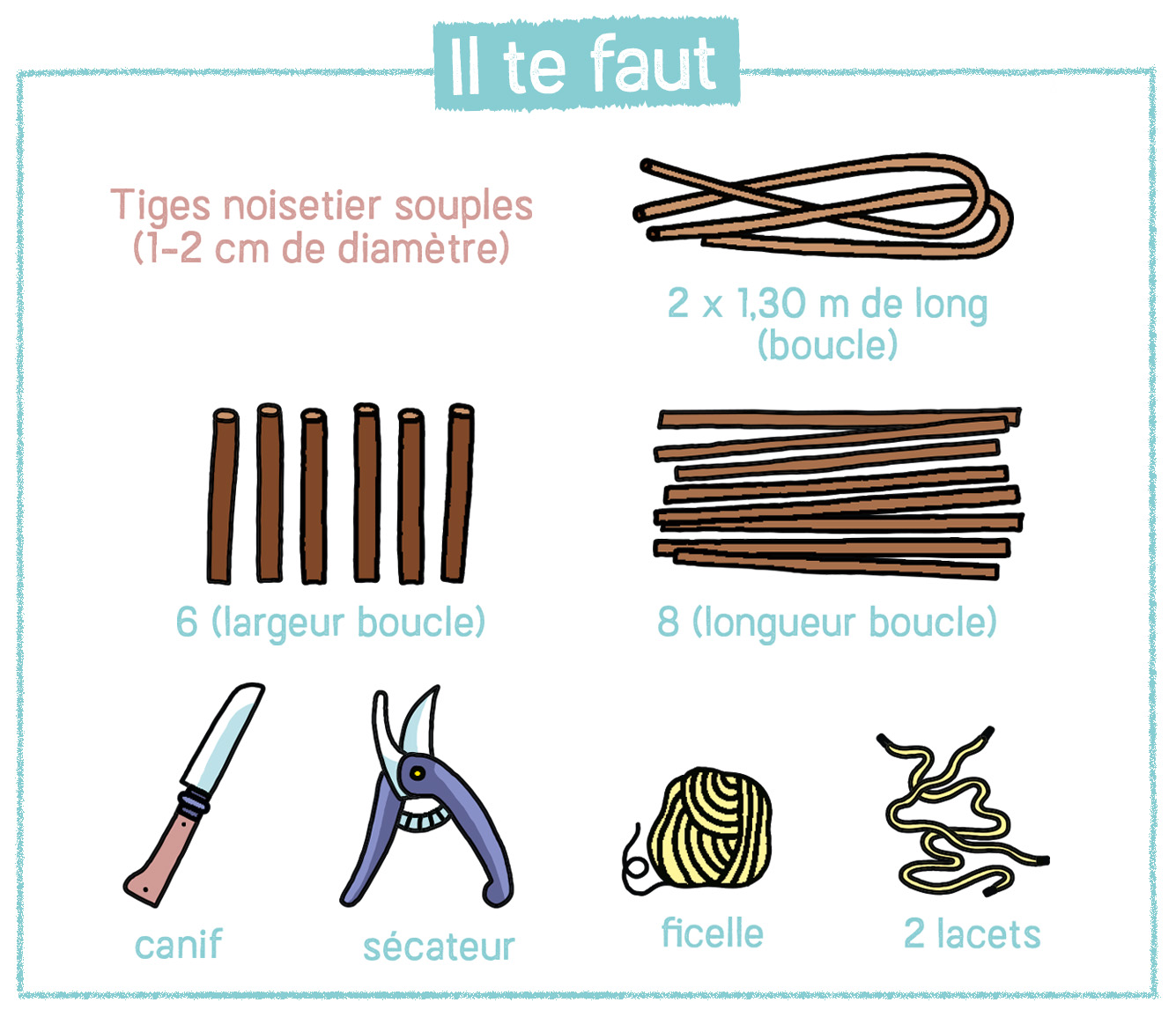 Il te faut

Tiges noisetier souples (1-2 cm de diamètre)

2 x 1,30 m de long (boucle)

6 (largeur boucle)

8 (longueur boucle)

canif

sécateur

ficelle

2 lacets