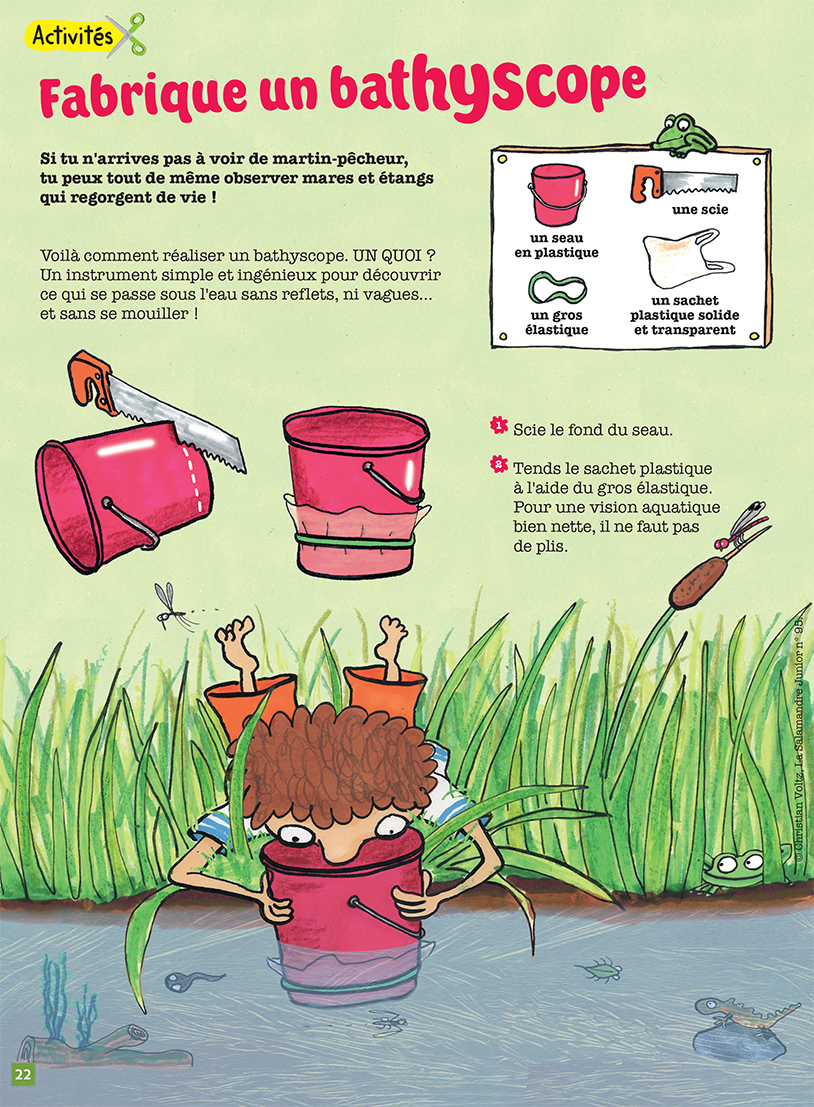 Activités

Fabrique un bathyscope

Si tu n'arrives pas à voir de martin-pêcheur, tu peux tout de même observer mares et étangs qui regorgent de vie !

Voilà comment réaliser un bathyscope. UN QUOI ? Un instrument simple et ingénieux pour découvrir ce qui se passe sous l'eau sans reflets, ni vagues... et sans se mouiller !

un seau en plastique

une scie

un gros élastique

un sachet plastique solide et transparent

1 Scie le fond du seau.

2 Tends le sachet plastique à l'aide du gros élastique. Pour une vision aquatique bien nette, il ne faut pas de plis.

© Christian Voltz, La Salamandre Junior n° 95.

22