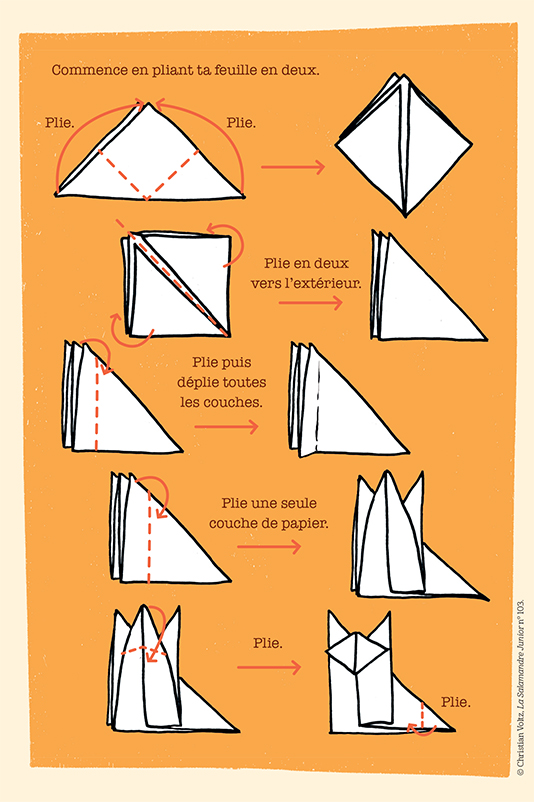 Commence en pliant ta feuille en deux.

Plie.

Plie.

Plie en deux vers l'extérieur.

Plie puis déplie toutes les couches.

Plie une seule couche de papier.

Plie.

Plie.

© Christian Voltz, La Salamandre Junior n° 103.